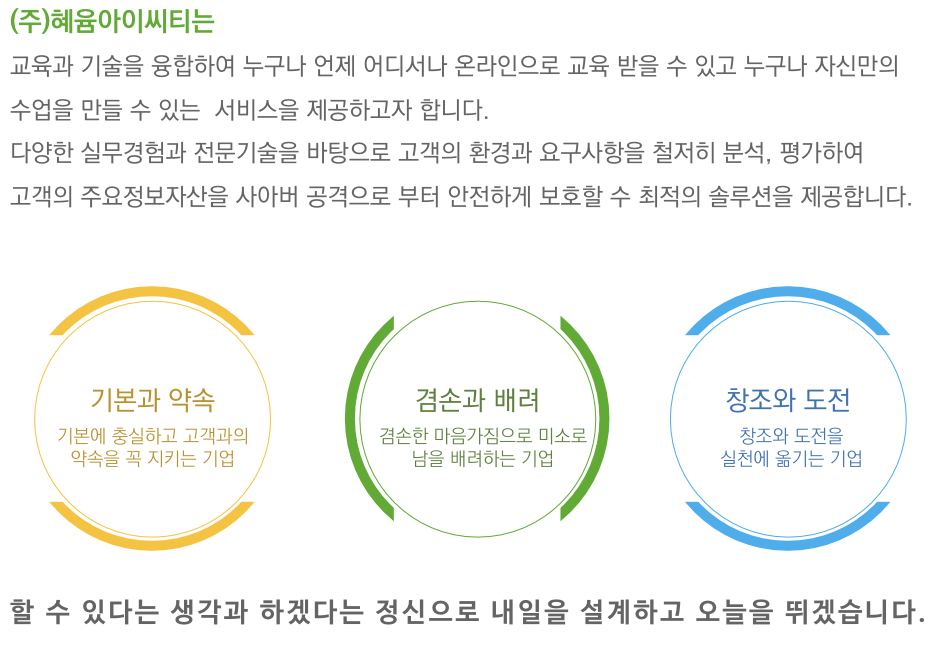 (주)혜윰아이씨티는

교육과 기술을 융합하여 누구나 언제 어디서나 온라인으로 교육 받을 수 있고 누구나 자신만의 수업을 만들 수 있는 서비스을 제공하고자 합니다.

다양한 실무경험과 전문기술을 바탕으로 고객의 환경과 요구사항을 철저히 분석, 평가하여 고객의 주요정보자산을 사아버 공격으로 부터 안전하게 보호할 수 최적의 솔루션을 제공합니다.

기본과 약속

기본에 충실하고 고객과의 약속을 꼭 지키는 기업

겸손과 배려

겸손한 마음가짐으로 미소로 남을 배려하는 기업

창조와 도전

창조와 도전을 실천에 옮기는 기업

할 수 있다는 생각과 하겠다는 정신으로 내일을 설계하고 오늘을 뛰겠습니다.